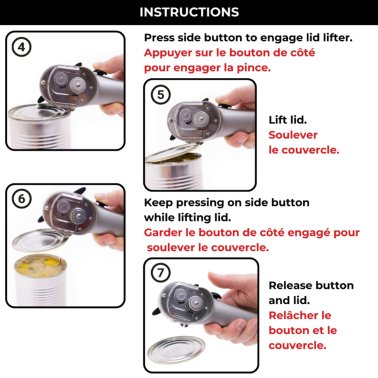 INSTRUCTIONS

4

Press side button to engage lid lifter.
Appuyer sur le bouton de côté pour engager la pince.

5

Lift lid.
Soulever le couvercle.

6

Keep pressing on side button while lifting lid.
Garder le bouton de côté engagé pour soulever le couvercle.

7

Release button and lid.
Relâcher le bouton et le couvercle.