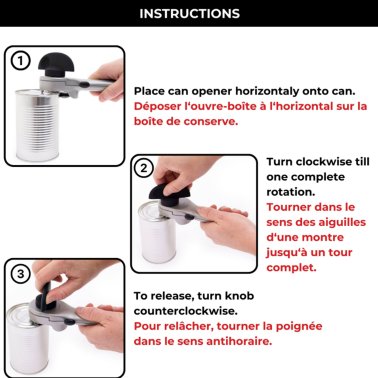 INSTRUCTIONS

1

Place can opener horizontaly onto can.
Déposer l'ouvre-boîte à l'horizontal sur la boîte de conserve.

2

Turn clockwise till one complete rotation.
Tourner dans le sens des aiguilles d'une montre jusqu'à un tour complet.

3

To release, turn knob counterclockwise.
Pour relâcher, tourner la poignée dans le sens antihoraire.